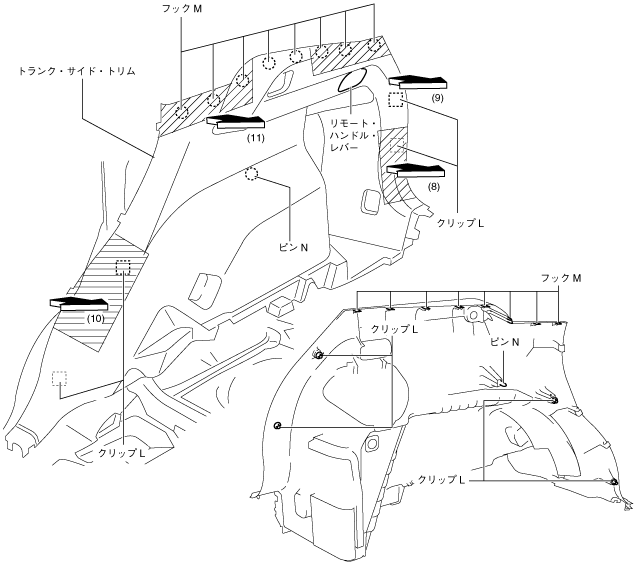 フック M

トランク・サイド・トリム

(9)

(11)

リモート・ハンドル・レバー

(8)

クリップ L

ピン N

(10)

クリップ L

フック M

クリップ L

ピン N

クリップ L