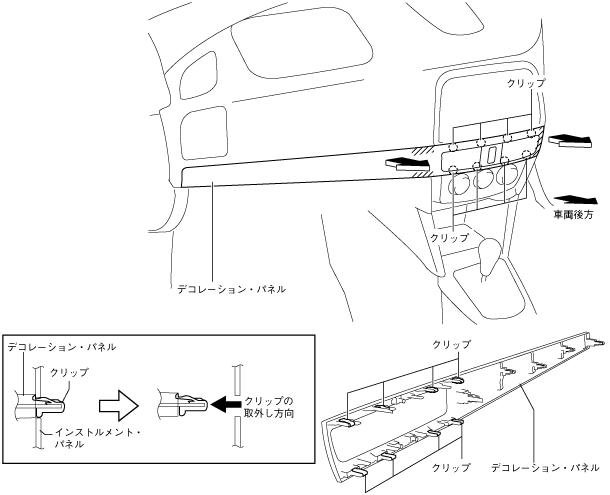 クリップ

車両後方

クリップ

デコレーション・パネル

デコレーション・パネル

クリップ

インストルメント・パネル

クリップの取外し方向

クリップ

クリップ

デコレーション・パネル