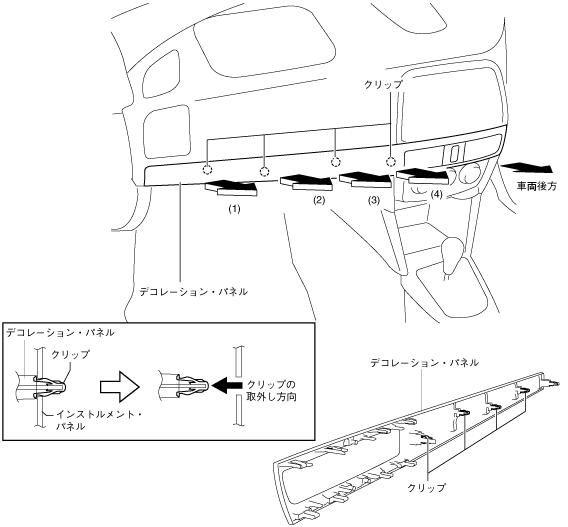 クリップ

車両後方

(1)

(2)

(3)

(4)

デコレーション・パネル

デコレーション・パネル

クリップ

インストルメント・パネル

クリップの取外し方向

デコレーション・パネル

クリップ