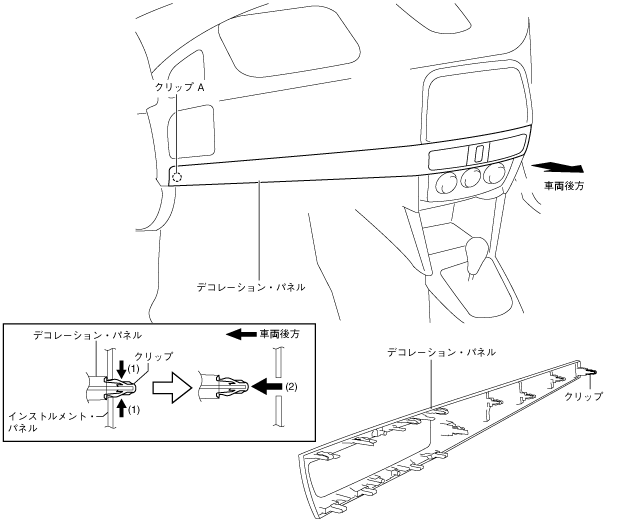 クリップ A

車両後方

デコレーション・パネル

デコレーション・パネル

車両後方

クリップ

(1)

(1)

(2)

インストルメント・パネル

デコレーション・パネル

クリップ