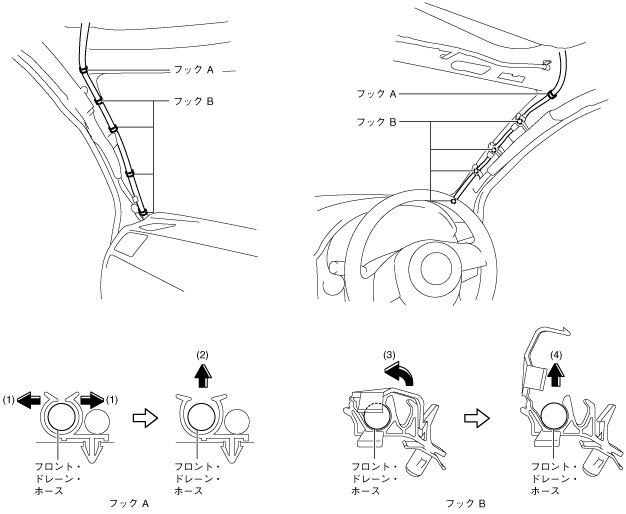 フック A

フック B

フック A

フック B

(1)

(1)

(2)

フロント・ドレーン・ホース

フロント・ドレーン・ホース

フック A

(3)

(4)

フロント・ドレーン・ホース

フロント・ドレーン・ホース

フック B