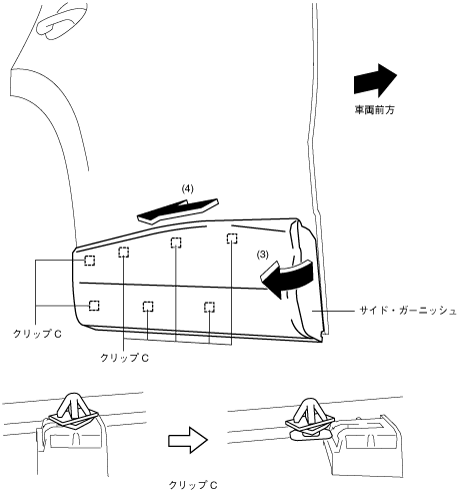 車両前方

(4)

(3)

サイド・ガーニッシュ

クリップ C

クリップ C

クリップ C