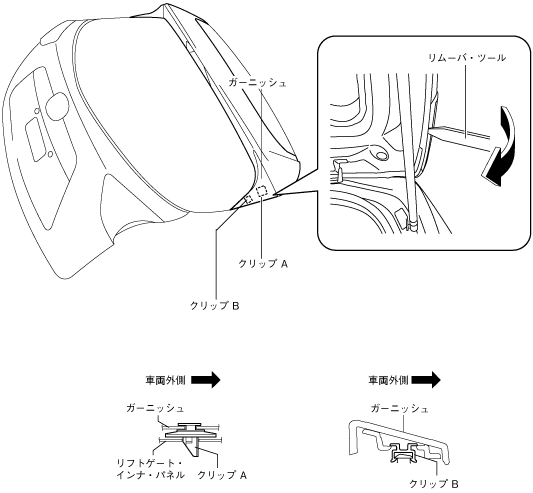 ガーニッシュ

リムーバ・ツール

クリップ A

クリップ B

車両外側

ガーニッシュ

リフトゲート・インナ・パネル

クリップ A

車両外側

ガーニッシュ

クリップ B