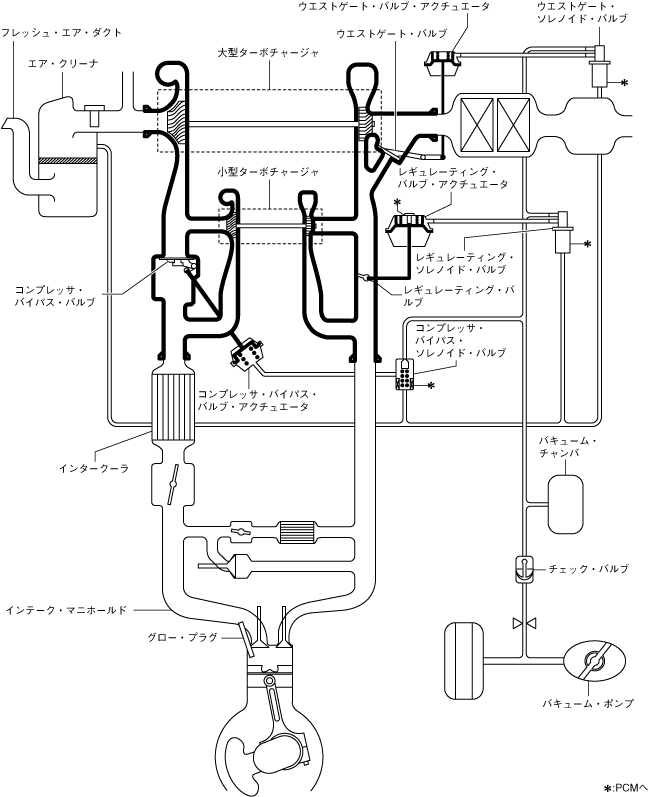 ウエストゲート・バルブ・アクチュエータ
ウエストゲート・ソレノイド・バルブ
フレッシュ・エア・ダクト
ウエストゲート・バルブ
エア・クリーナ
大型ターボチャージャ
*
小型ターボチャージャ
レギュレーティング・バルブ・アクチュエータ
*
*
レギュレーティング・ソレノイド・バルブ
コンプレッサ・バイパス・バルブ
レギュレーティング・バルブ
コンプレッサ・バイパス・ソレノイド・バルブ
*
コンプレッサ・バイパス・バルブ・アクチュエータ
バキューム・チャンバ
インタークーラ
チェック・バルブ
インテーク・マニホールド
グロー・プラグ
バキューム・ポンプ
*:PCMへ