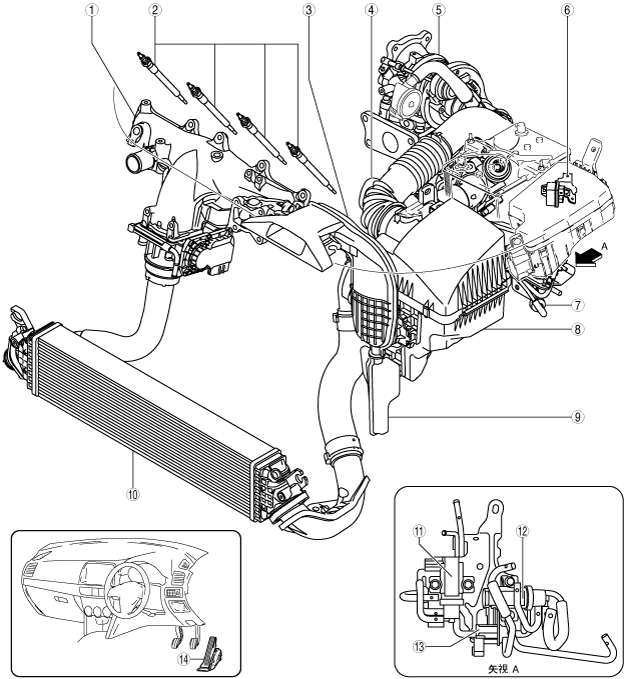 ①
②
③
④
⑤
⑥
A
⑦
⑧
⑨
⑩
⑪
⑫
⑬
矢視 A
⑭