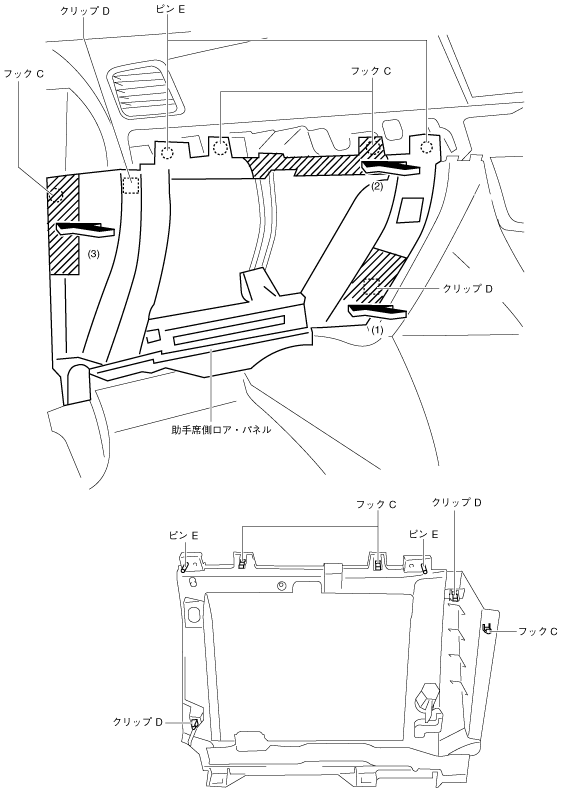 クリップ D
ピン E
フック C
フック C
(2)
(3)
クリップ D
(1)
助手席側ロア・パネル

フック C
クリップ D
ピン E
ピン E
フック C
クリップ D