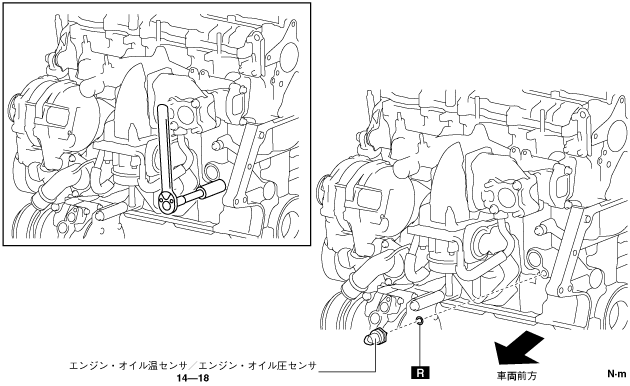 エンジン・オイル温センサ／エンジン・オイル圧センサ
14—18

R

車両前方

N·m