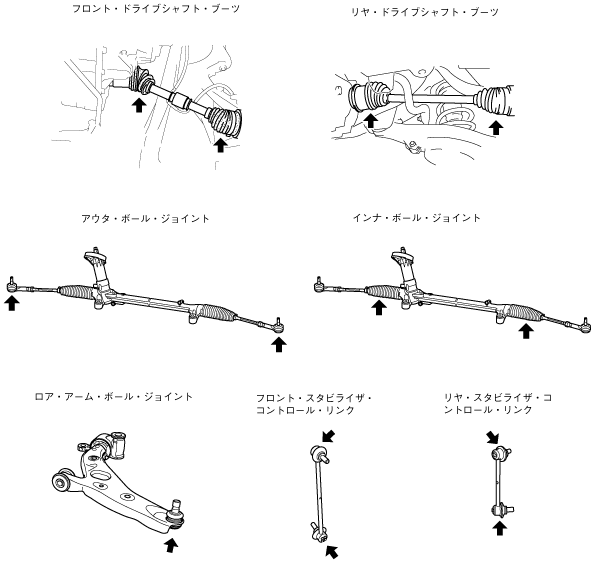 フロント・ドライブシャフト・ブーツ

リヤ・ドライブシャフト・ブーツ

アウタ・ボール・ジョイント

インナ・ボール・ジョイント

ロア・アーム・ボール・ジョイント

フロント・スタビライザ・コントロール・リンク

リヤ・スタビライザ・コントロール・リンク