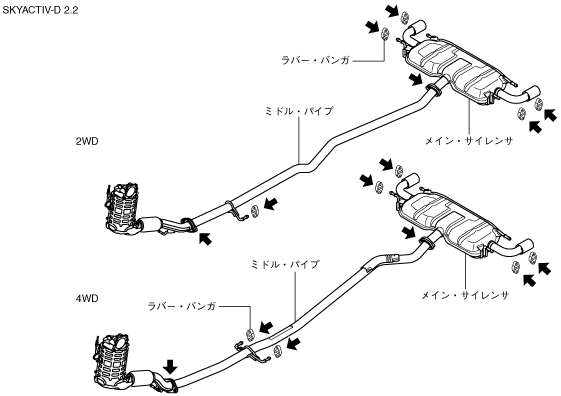 SKYACTIV-D 2.2

ラバー・バンガ

ミドル・パイプ

2WD

メイン・サイレンサ

ミドル・パイプ

4WD

ラバー・バンガ

メイン・サイレンサ