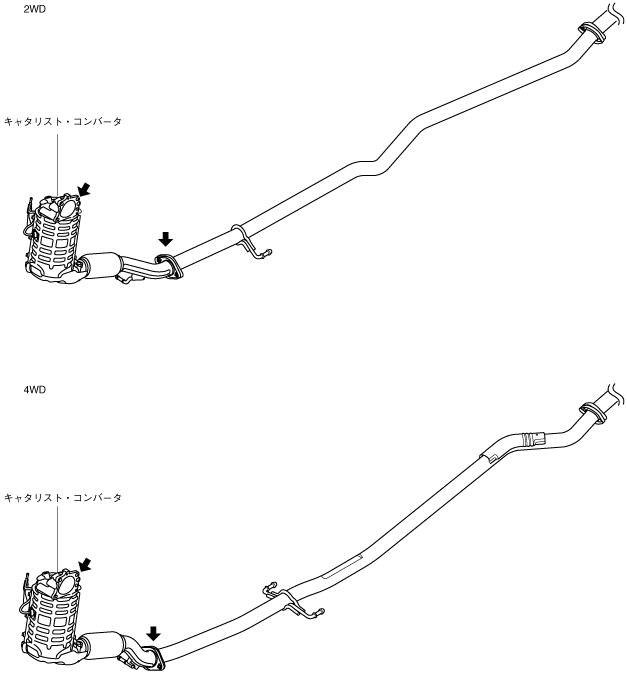 2WD

キャタリスト・コンバータ

4WD

キャタリスト・コンバータ