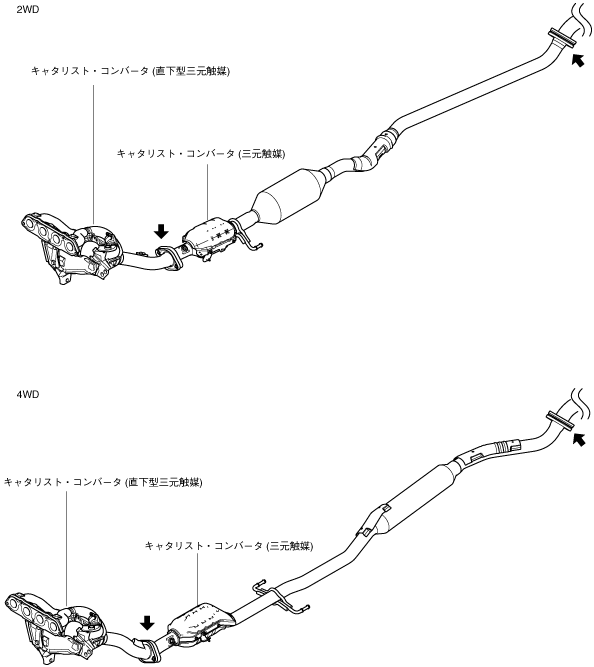 2WD

キャタリスト・コンバータ (直下型三元触媒)

キャタリスト・コンバータ (三元触媒)

4WD

キャタリスト・コンバータ (直下型三元触媒)

キャタリスト・コンバータ (三元触媒)