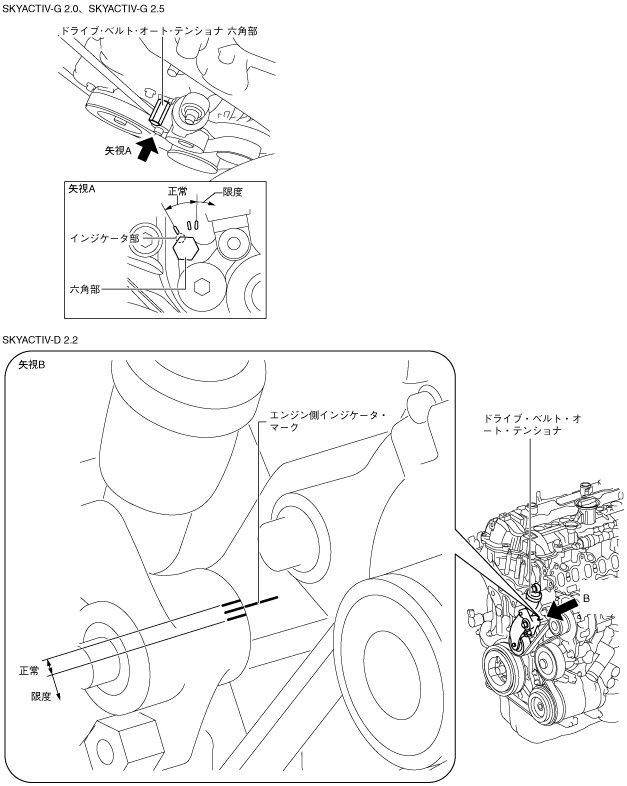 SKYACTIV-G 2.0、SKYACTIV-G 2.5

ドライブ･ベルト･オート･テンショナ 六角部

矢視A

矢視A

正常

限度

インジケータ部

六角部

SKYACTIV-D 2.2

矢視B

エンジン側インジケータ・マーク

ドライブ・ベルト・オート・テンショナ

B

正常

限度