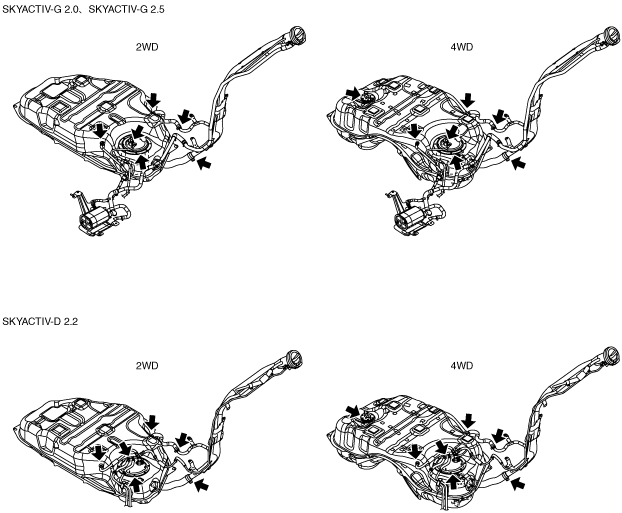 SKYACTIV-G 2.0、SKYACTIV-G 2.5

2WD

4WD

SKYACTIV-D 2.2

2WD

4WD