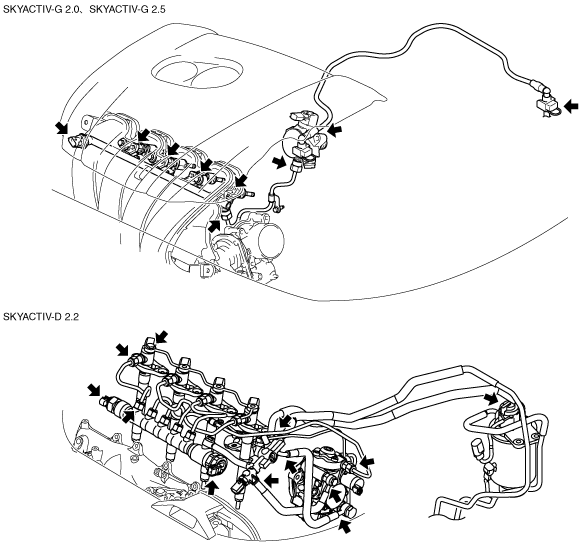 SKYACTIV-G 2.0、SKYACTIV-G 2.5

SKYACTIV-D 2.2