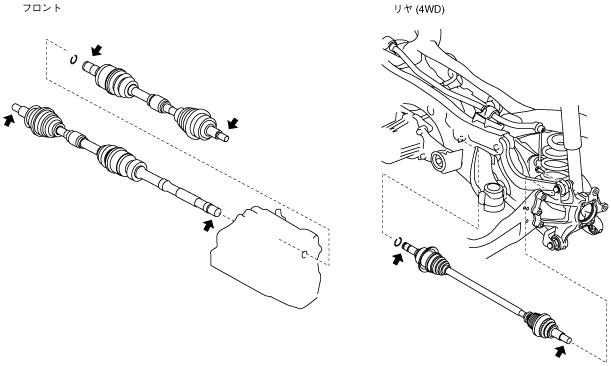 フロント

リヤ (4WD)