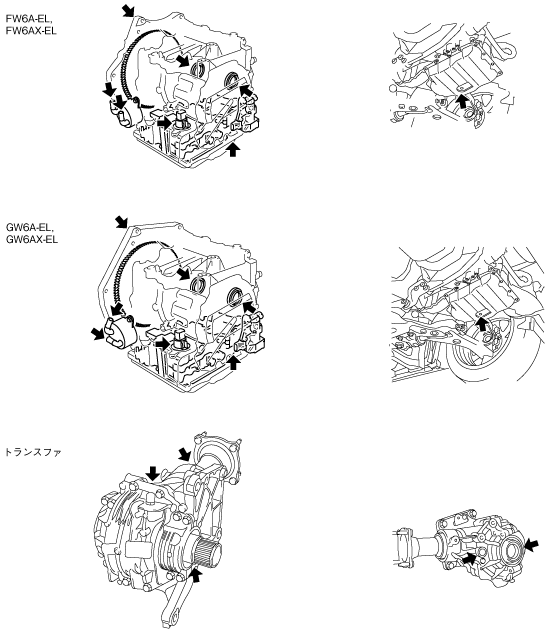 FW6A-EL,
FW6AX-EL

GW6A-EL,
GW6AX-EL

トランスファ