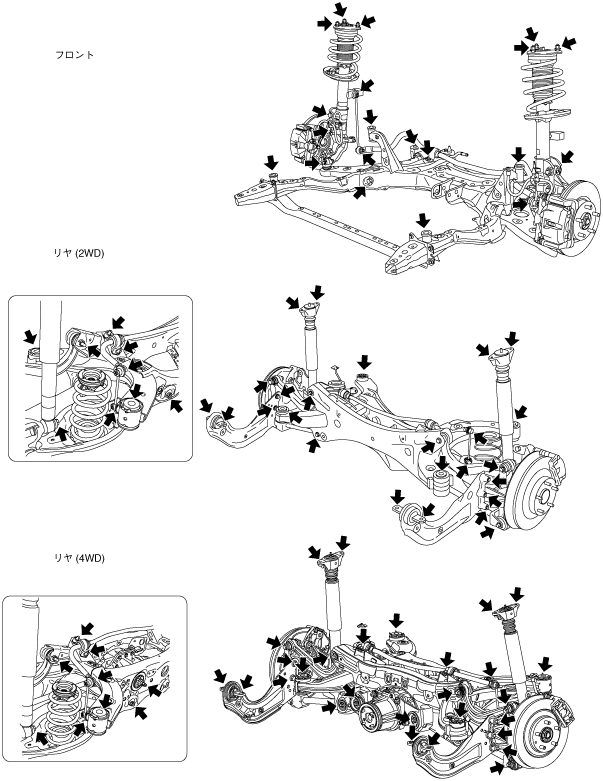 フロント

リヤ (2WD)

リヤ (4WD)