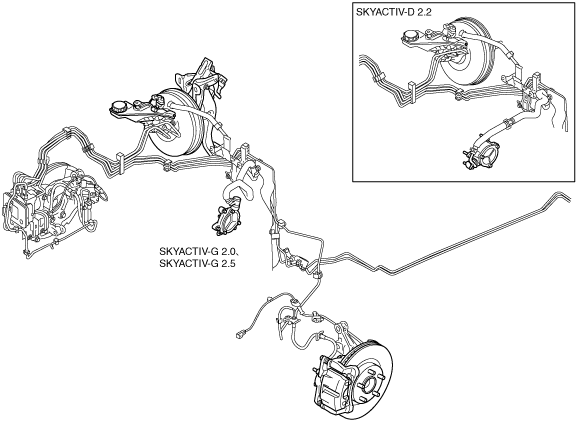 SKYACTIV-D 2.2

SKYACTIV-G 2.0, SKYACTIV-G 2.5