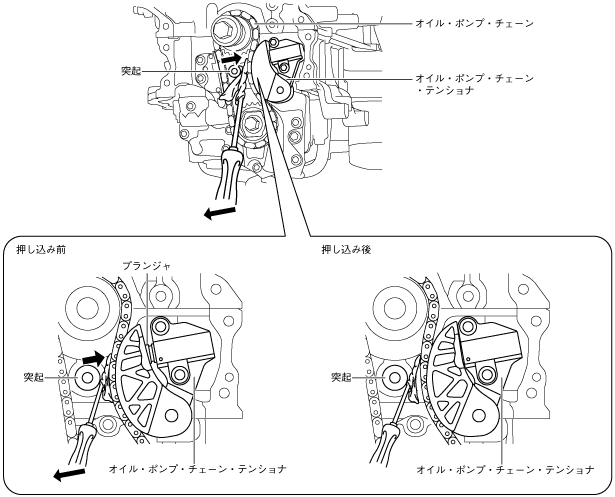 オイル・ポンプ・チェーン

突起

オイル・ポンプ・チェーン・テンショナ

押し込み前

プランジャ

突起

オイル・ポンプ・チェーン・テンショナ

押し込み後

突起

オイル・ポンプ・チェーン・テンショナ