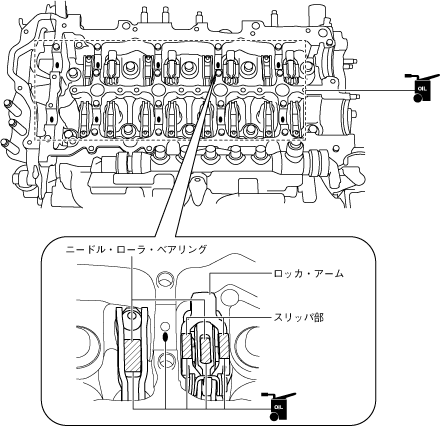 OIL

ニードル・ローラ・ベアリング

ロッカ・アーム

スリッパ部

OIL