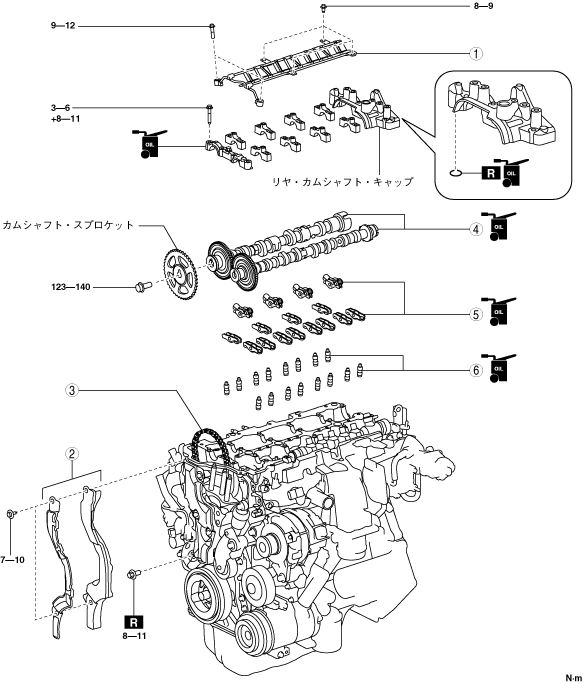 8—9
9—12
1
3—6
+8—11
OIL
リヤ・カムシャフト・キャップ
R
OIL
カムシャフト・スプロケット
4
OIL
123—140
5
OIL
6
OIL
3
2
7—10
R
8—11
N·m