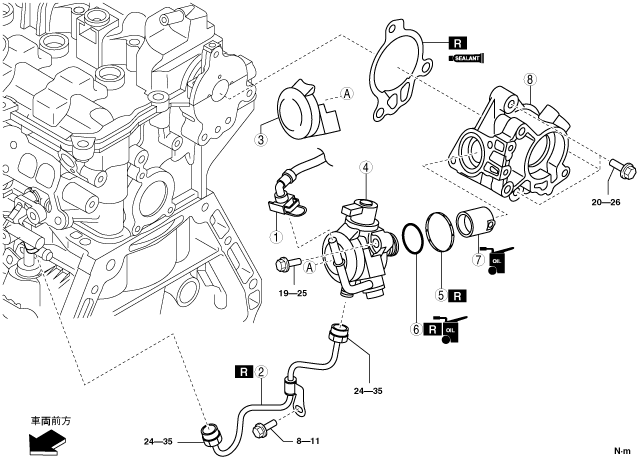 R
SEALANT
8
A
3
4
20—26
1
A
19—25
7
OIL
5 R
6 R
OIL
R 2
24—35
車両前方
24—35
8—11
N·m