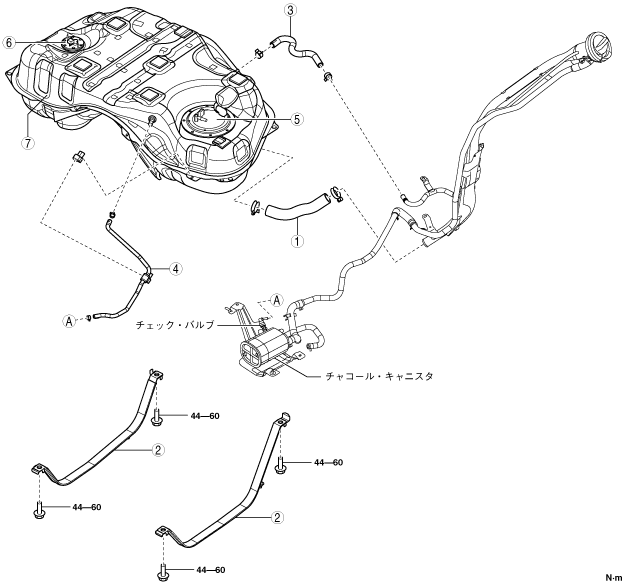 ③
⑥
⑤
⑦
①
④
A
A
チェック・バルブ
チャコール・キャニスタ
44—60
②
44—60
44—60
②
44—60
N·m