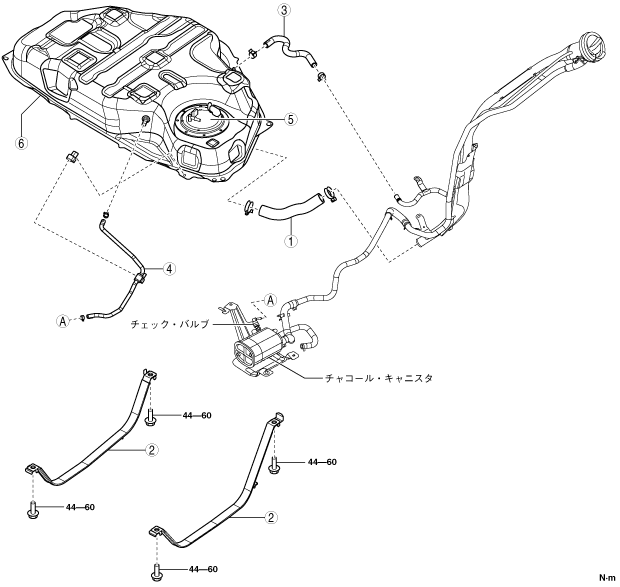 ③

⑤

⑥

①

④

Ⓐ

Ⓐ

チェック・バルブ

チャコール・キャニスタ

44—60

②

44—60

44—60

②

44—60

N·m