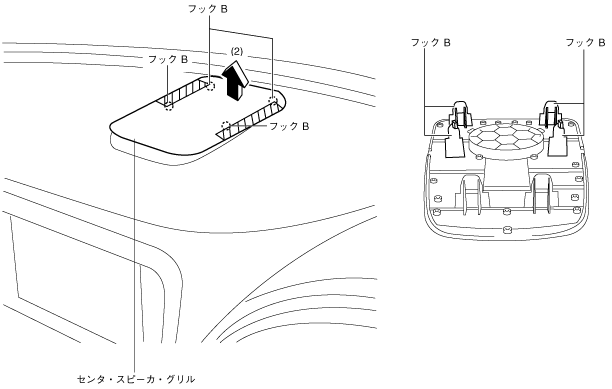 フック B
(2)
フック B
フック B
センタ・スピーカ・グリル
フック B
フック B