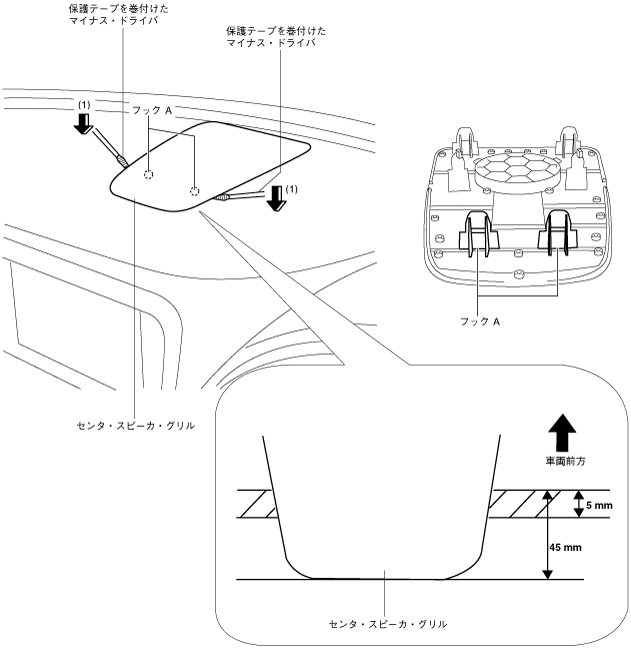 保護テープを巻付けた
マイナス・ドライバ

保護テープを巻付けた
マイナス・ドライバ

(1)

フック A

(1)

フック A

センタ・スピーカ・グリル

車両前方

5 mm

45 mm

センタ・スピーカ・グリル