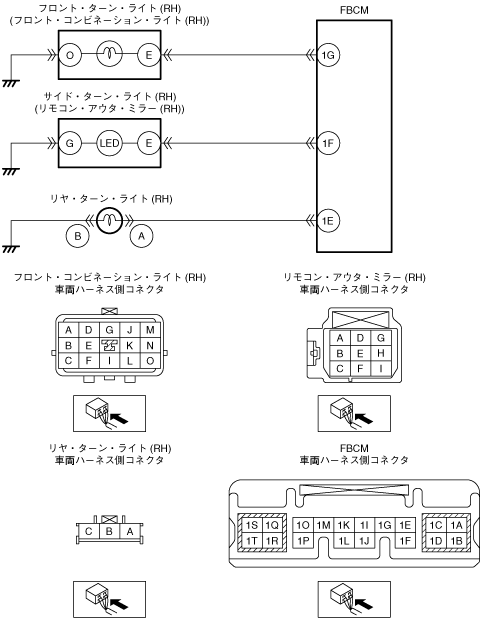 フロント・ターン・ライト (RH)
(フロント・コンビネーション・ライト (RH))

O E

FBCM

1G

サイド・ターン・ライト (RH)
(リモコン・アウタ・ミラー (RH))

G LED E

1F

リヤ・ターン・ライト (RH)

B A

1E

フロント・コンビネーション・ライト (RH)
車両ハーネス側コネクタ

| A | D | G | J | M |
|---|---|---|---|---|
| B | E |  | K | N |
| C | F | I | L | O |

リモコン・アウタ・ミラー (RH)
車両ハーネス側コネクタ

| A | D | G |
|---|---|---|
| B | E | H |
| C | F | I |

リヤ・ターン・ライト (RH)
車両ハーネス側コネクタ

| C | B | A |
|---|---|---|

FBCM
車両ハーネス側コネクタ

| 1S | 1Q |
|---|---|
| 1T | 1R |

| 1O | 1M | 1K | 1I | 1G | 1E |
|---|---|---|---|---|---|
| 1P |  | 1L | 1J |  | 1F |

| 1C | 1A |
|---|---|
| 1D | 1B |