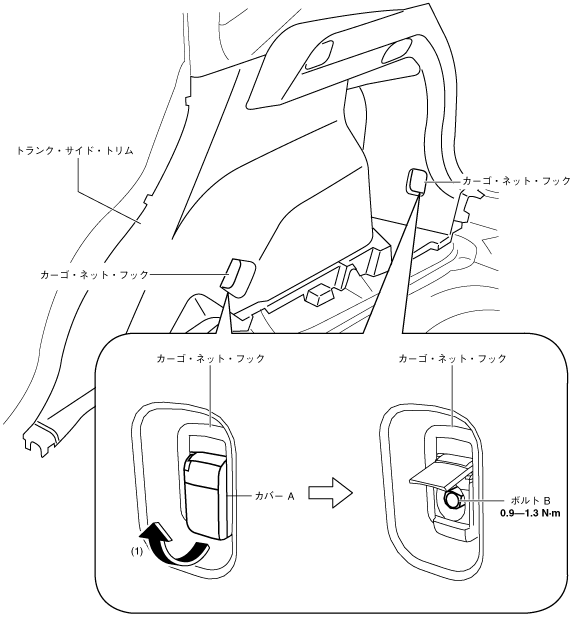 トランク・サイド・トリム

カーゴ・ネット・フック

カーゴ・ネット・フック

カーゴ・ネット・フック

カーゴ・ネット・フック

カバー A

(1)

ボルト B
0.9—1.3 N·m