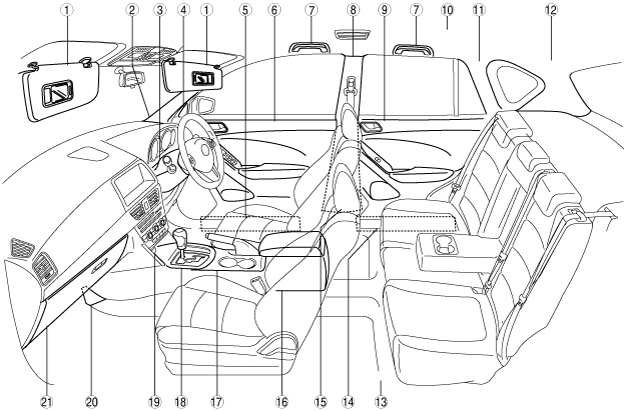 ①
②
③
④
①
⑤
⑥
⑦
⑧
⑨
⑦
⑩
⑪
⑫
㉑
⑳
⑲
⑱
⑰
⑯
⑮
⑭
⑬