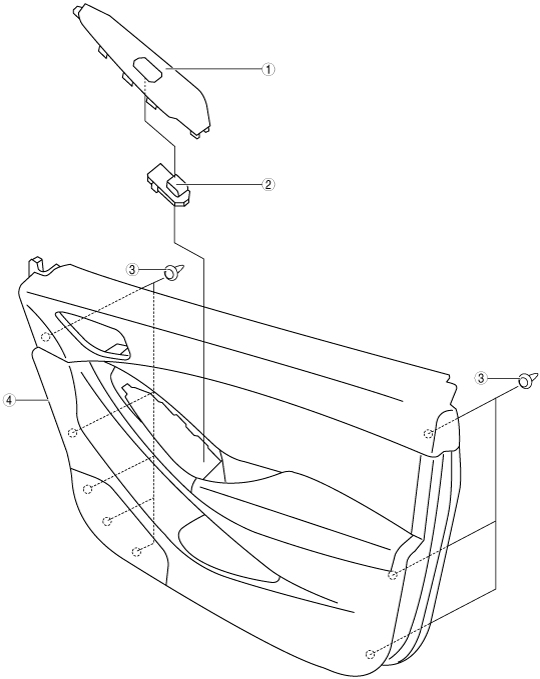 ①
②
③
③
④