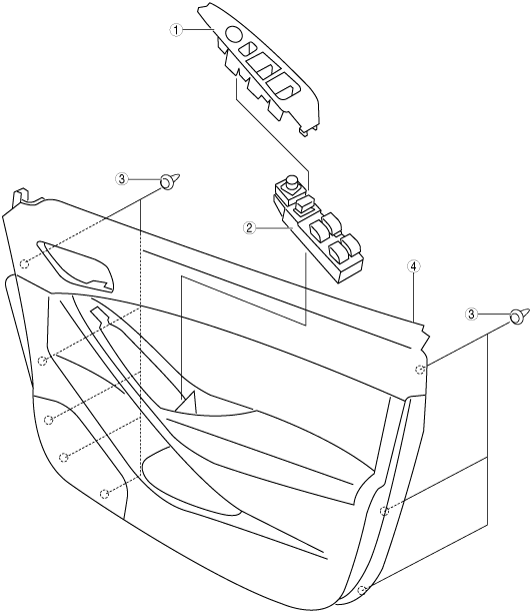 1
3
2
4
3