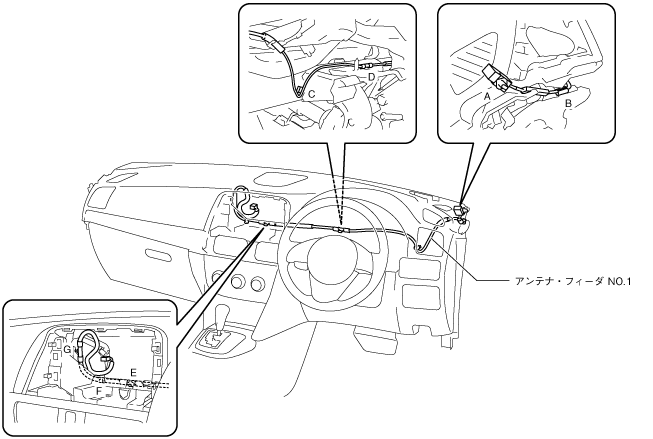 D
C
A
B
アンテナ・フィーダ NO.1
G
E
F