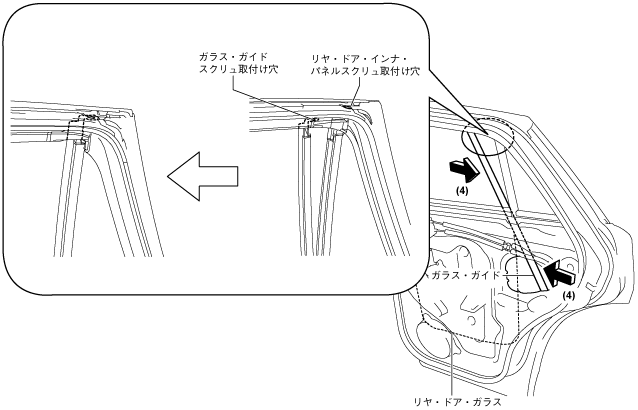 ガラス・ガイド
スクリュ取付け穴

リヤ・ドア・インナ・
パネルスクリュ取付け穴

(4)

ガラス・ガイド

(4)

リヤ・ドア・ガラス