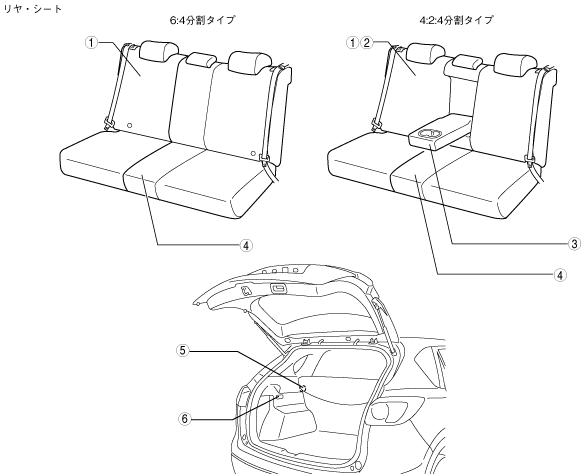 リヤ・シート

6:4分割タイプ

①

④

4:2:4分割タイプ

①②

③

④

⑤

⑥