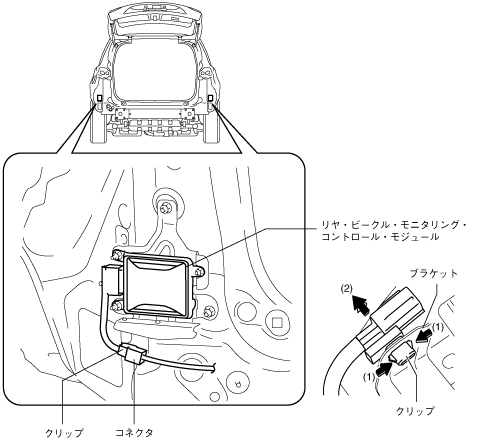 リヤ・ビークル・モニタリング・コントロール・モジュール

ブラケット

(2)

(1)

(1)

クリップ

クリップ

コネクタ