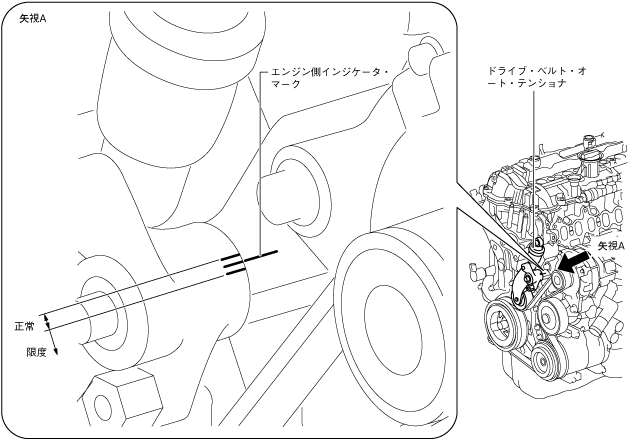 矢視A

エンジン側インジケータ・マーク

ドライブ・ベルト・オート・テンショナ

矢視A

正常

限度