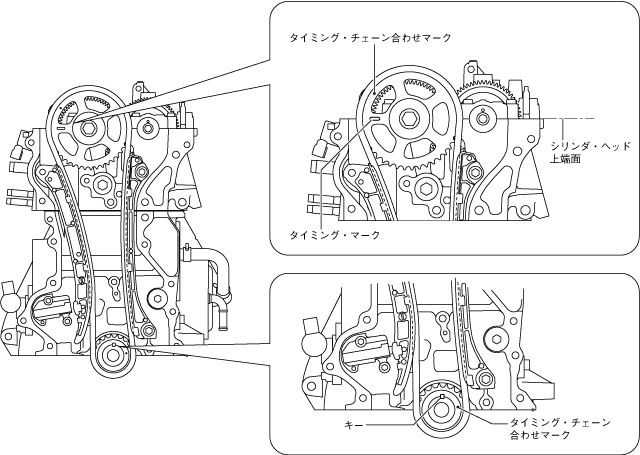 タイミング・チェーン合わせマーク

シリンダ・ヘッド上端面

タイミング・マーク

キー

タイミング・チェーン合わせマーク