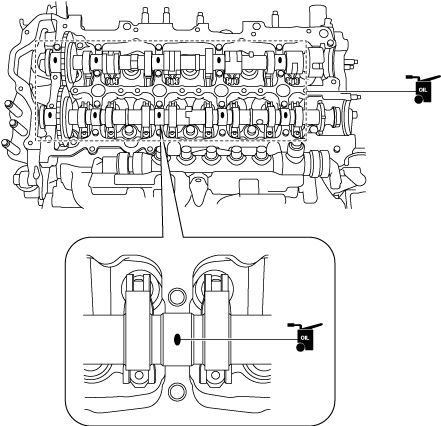 OIL

OIL