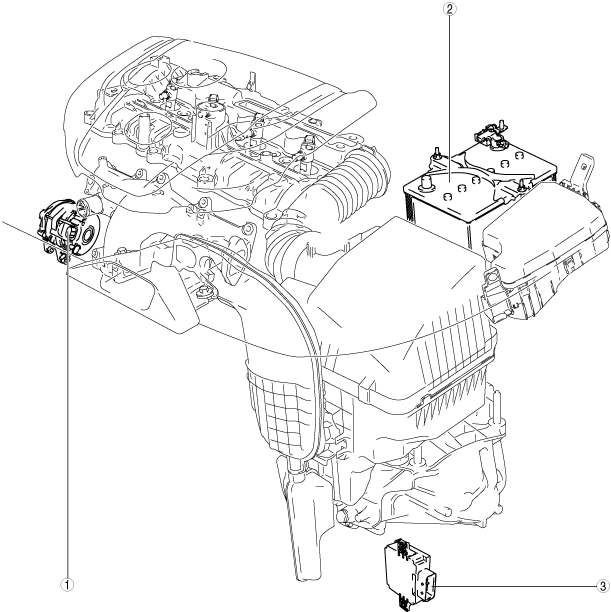 2

1

3