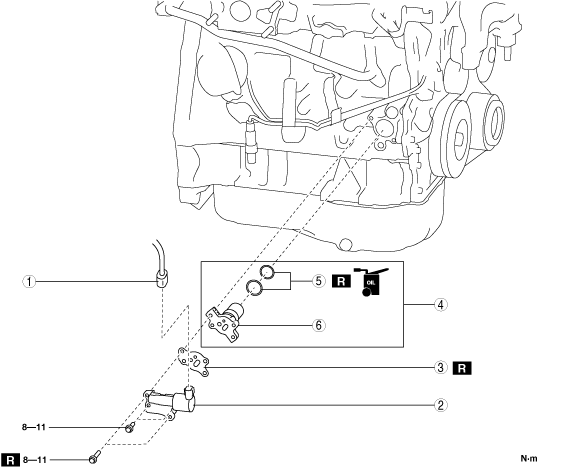 1
5
R
OIL
4
6
3
R
2
8—11
R
8—11
N·m