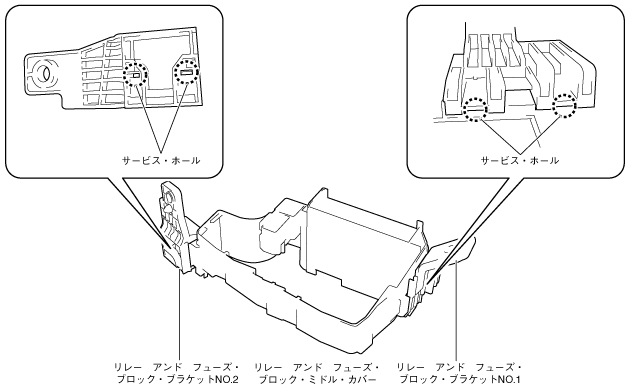 サービス・ホール

サービス・ホール

リレー アンド フューズ・ブロック・ブラケットNO.2

リレー アンド フューズ・ブロック・ミドル・カバー

リレー アンド フューズ・ブロック・ブラケットNO.1