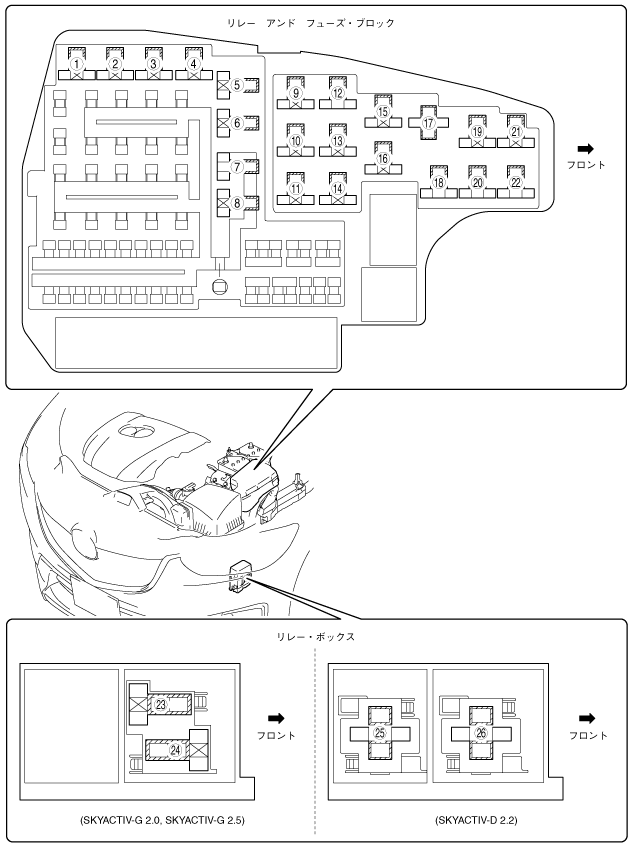 リレー アンド フューズ・ブロック

1 2 3 4 5 6 7 8 9 10 11 12 13 14 15 16 17 18 19 20 21 22

フロント

リレー・ボックス

23 24

フロント

25 26

フロント

(SKYACTIV-G 2.0, SKYACTIV-G 2.5)

(SKYACTIV-D 2.2)