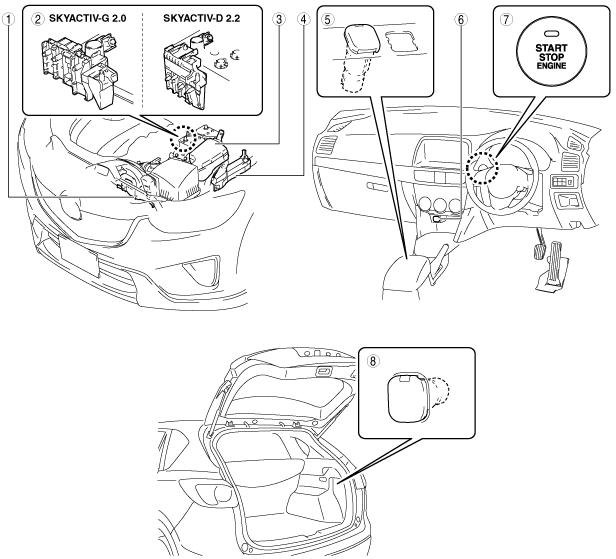 ①
② SKYACTIV-G 2.0
SKYACTIV-D 2.2
③
④
⑤
⑥
⑦
START
STOP
ENGINE
⑧