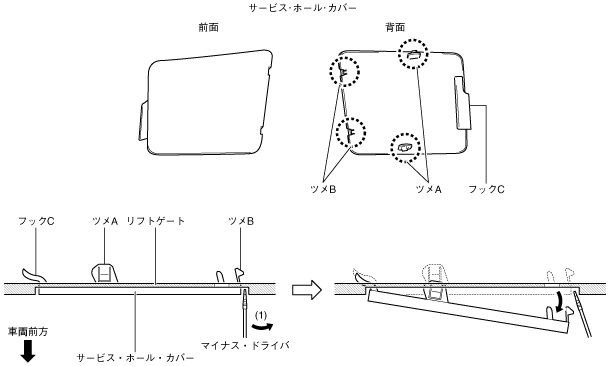 サービス･ホール･カバー

前面

背面

ツメB

ツメA

フックC

フックC

ツメA

リフトゲート

ツメB

(1)

マイナス・ドライバ

車両前方

サービス・ホール・カバー