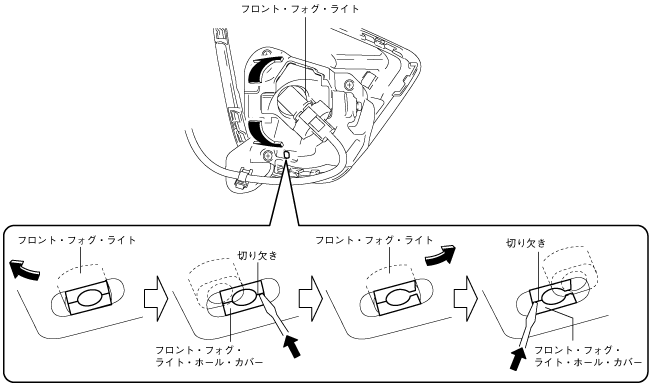 フロント・フォグ・ライト

フロント・フォグ・ライト

切り欠き

フロント・フォグ・ライト・ホール・カバー

フロント・フォグ・ライト

切り欠き

フロント・フォグ・ライト・ホール・カバー