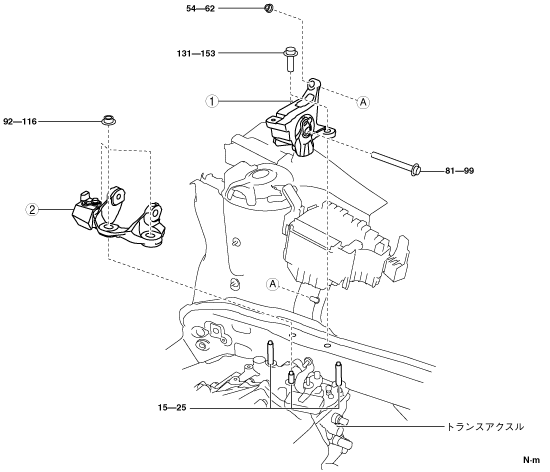 54—62

131—153

1

A

92—116

81—99

2

A

15—25

トランスアクスル

N·m